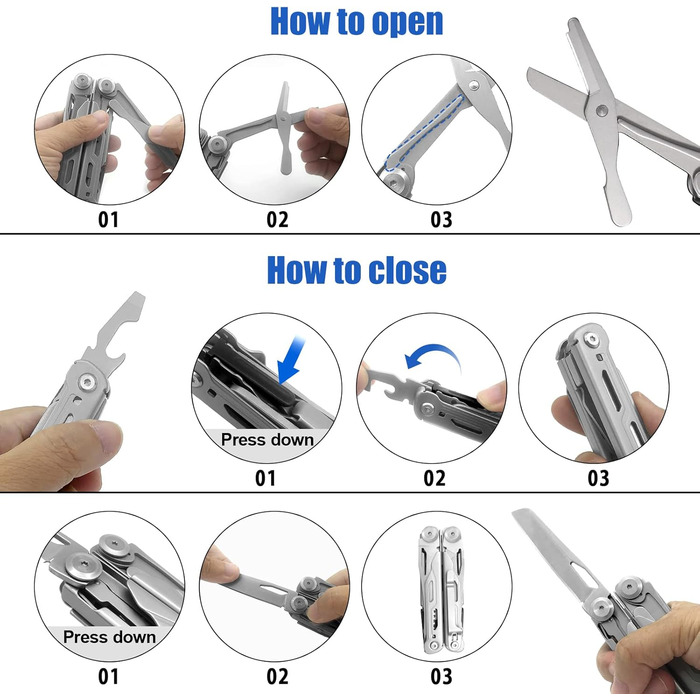 How to open

01

02

03

How to close

Press down

01

02

03

Press down

01

02

03