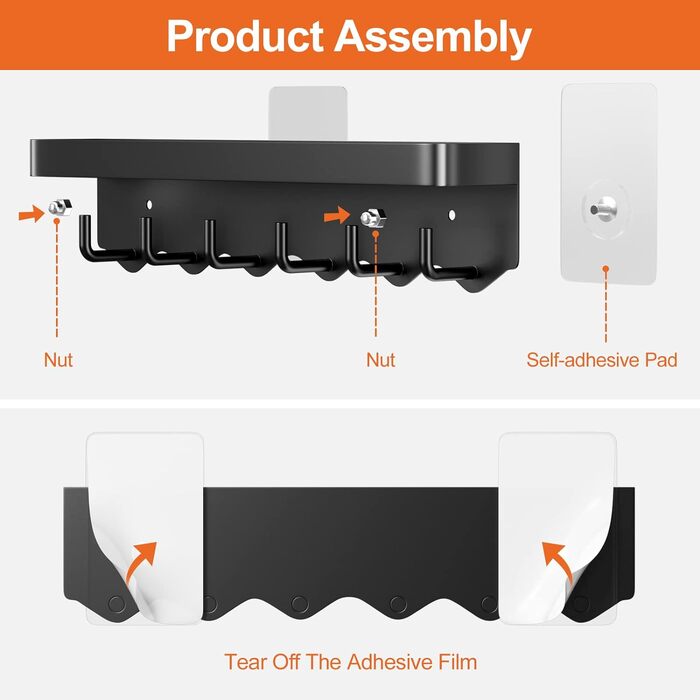 Product Assembly

Nut

Nut

Self-adhesive Pad

Tear Off The Adhesive Film