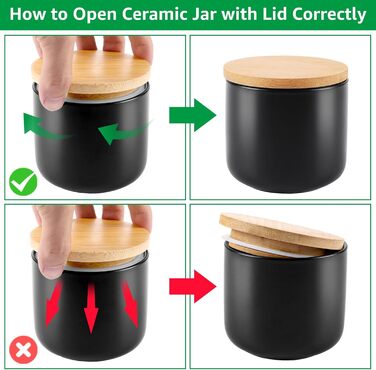 How to Open Ceramic Jar with Lid Correctly