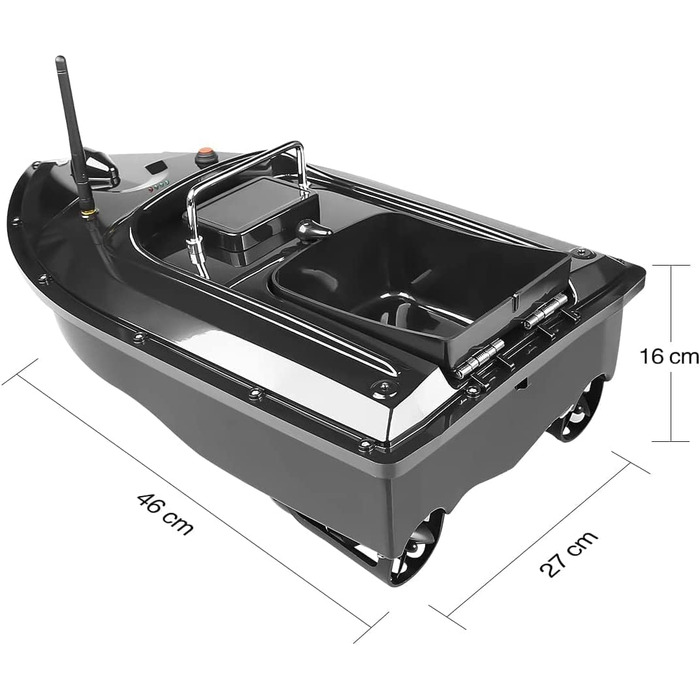 16 cm

46 cm

27 cm