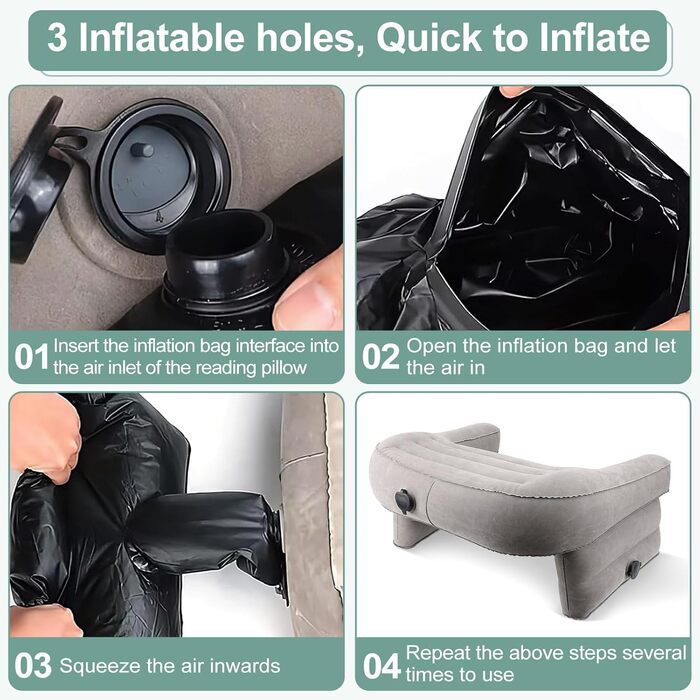 3 Inflatable holes, Quick to Inflate

01 Insert the inflation bag interface into the air inlet of the reading pillow

02 Open the inflation bag and let the air in

03 Squeeze the air inwards

04 Repeat the above steps several times to use