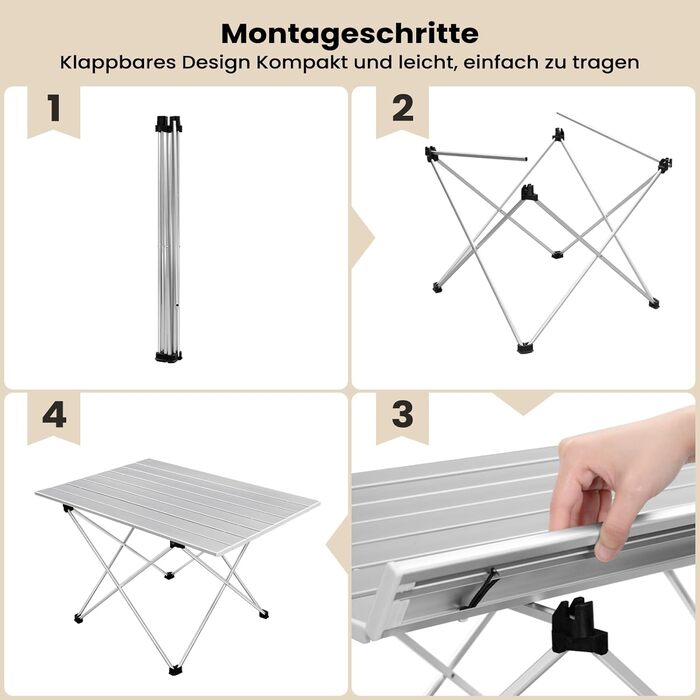 Montageschritte
Klappbares Design Kompakt und leicht, einfach zu tragen

1

2

4

3