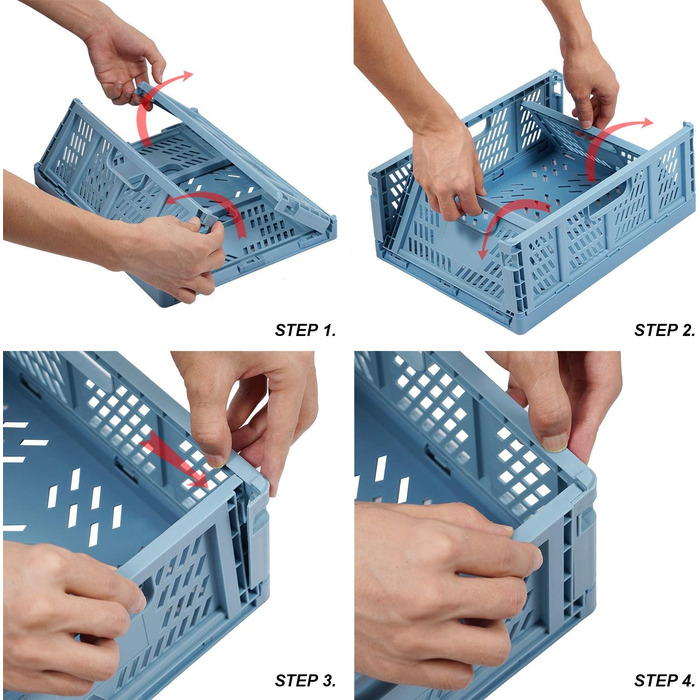 STEP 1.

STEP 2.

STEP 3.

STEP 4.