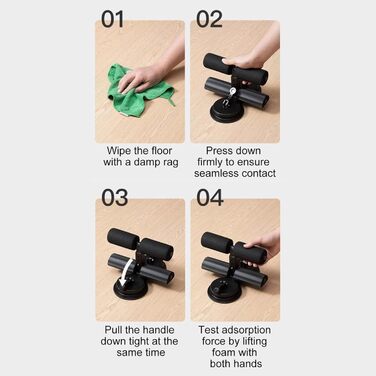 01

Wipe the floor with a damp rag

02

Press down firmly to ensure seamless contact

03

Pull the handle down tight at the same time

04

Test adsorption force by lifting foam with both hands