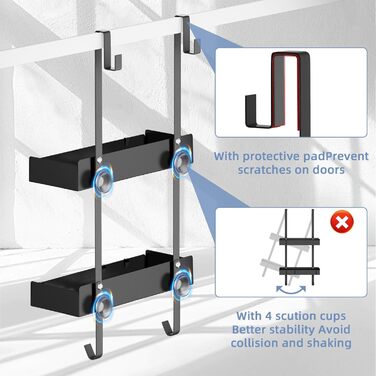 With protective padPrevent scratches on doors

With 4 scution cups Better stability Avoid collision and shaking