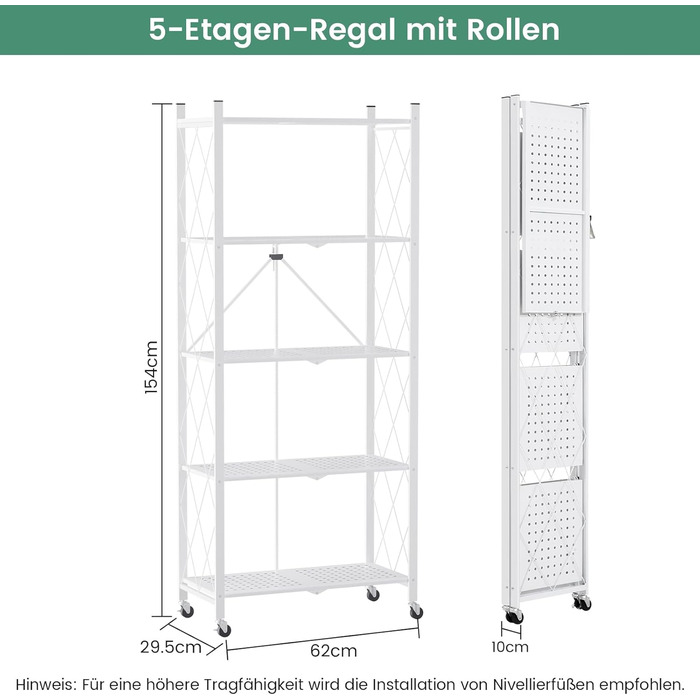 5-Etagen-Regal mit Rollen

154cm

29.5cm

62cm

10cm

Hinweis: Für eine höhere Tragfähigkeit wird die Installation von Nivellierfüßen empfohlen.