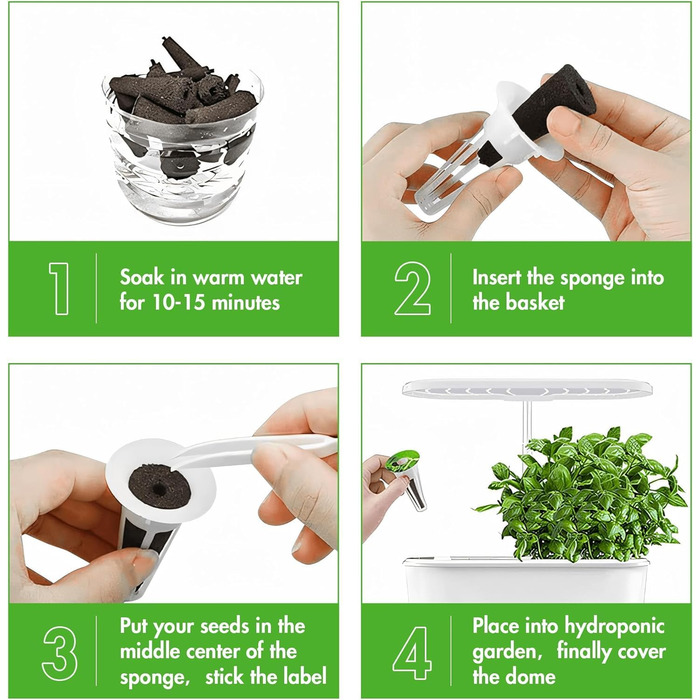 1

Soak in warm water for 10-15 minutes

2

Insert the sponge into the basket

3

Put your seeds in the middle center of the sponge, stick the label

4

Place into hydroponic garden, finally cover the dome