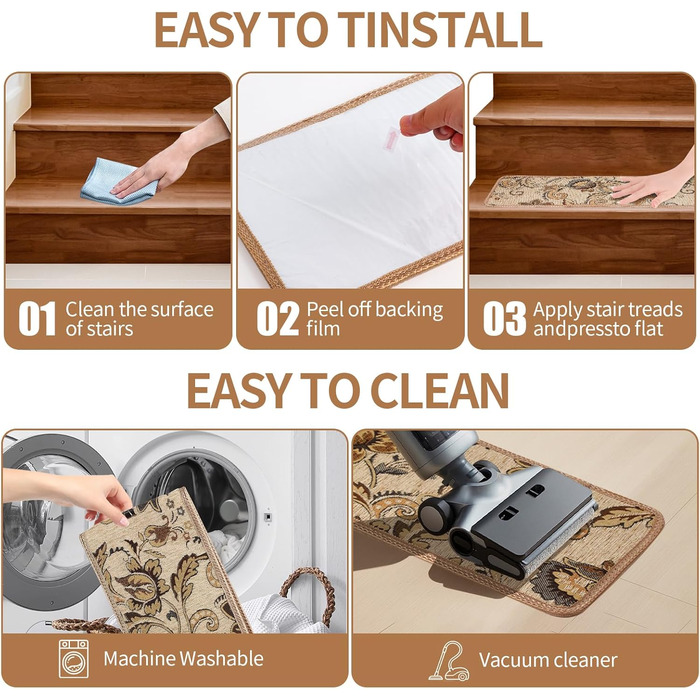 EASY TO TINSTALL

01 Clean the surface of stairs

02 Peel off backing film

03 Apply stair treads andpressto flat

EASY TO CLEAN

Machine Washable

Vacuum cleaner