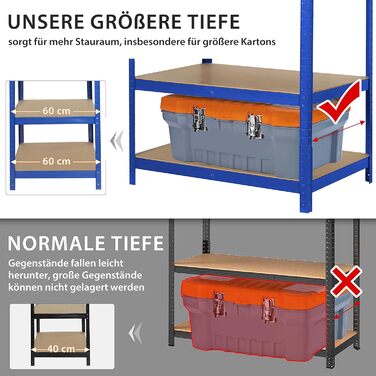 UNSERE GRÖßERE TIEFE

sorgt für mehr Stauraum, insbesondere für größere Kartons

60 cm

60 cm

NORMALE TIEFE

Gegenstände fallen leicht herunter, große Gegenstände können nicht gelagert werden

40 cm