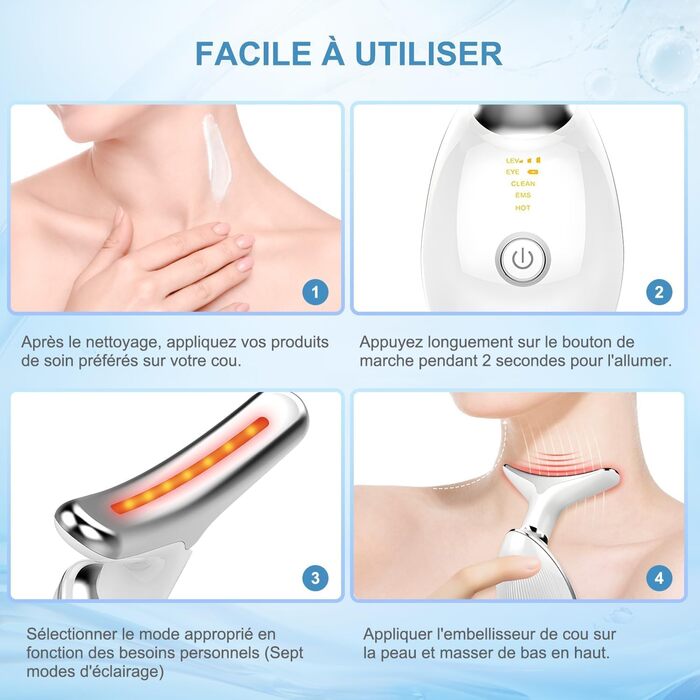 FACILE À UTILISER

1

Après le nettoyage, appliquez vos produits de soin préférés sur votre cou.

LEV
EYE
CLEAN
EMS
HOT

2

Appuyez longuement sur le bouton de marche pendant 2 secondes pour l'allumer.

3

Sélectionner le mode approprié en fonction des besoins personnels (Sept modes d'éclairage)

4

Appliquer l'embellisseur de cou sur la peau et masser de bas en haut.