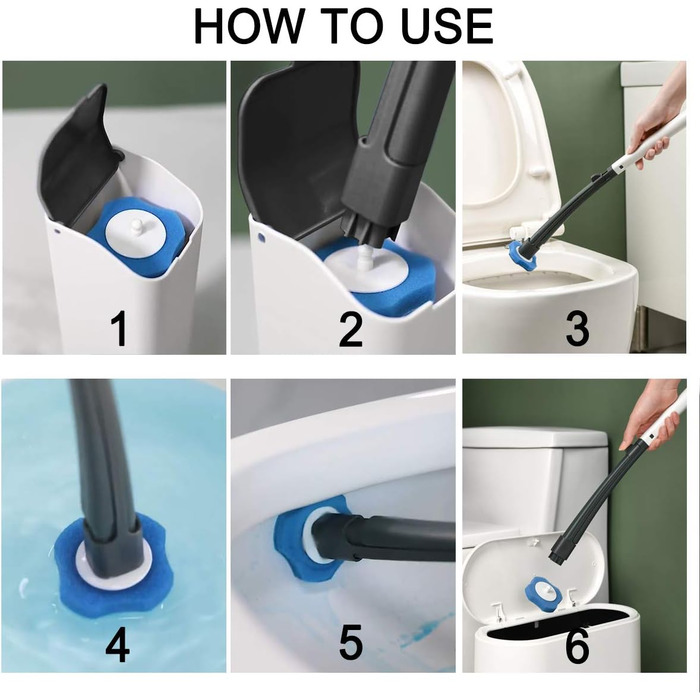 HOW TO USE

1

2

3

4

5

6