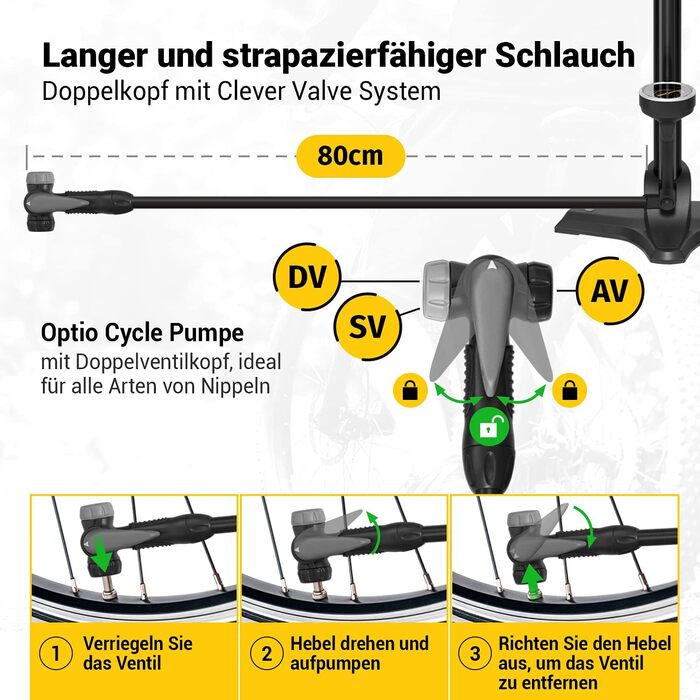 Langer und strapazierfähiger Schlauch
Doppelkopf mit Clever Valve System

80cm

DV
SV
AV

Optio Cycle Pumpe
mit Doppelventilkopf, ideal für alle Arten von Nippeln

1 Verriegeln Sie das Ventil

2 Hebel drehen und aufpumpen

3 Richten Sie den Hebel aus, um das Ventil zu entfernen