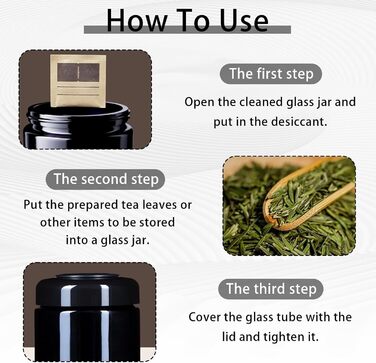 How To Use

The first step

Open the cleaned glass jar and put in the desiccant.

The second step

Put the prepared tea leaves or other items to be stored into a glass jar.

The third step

Cover the glass tube with the lid and tighten it.