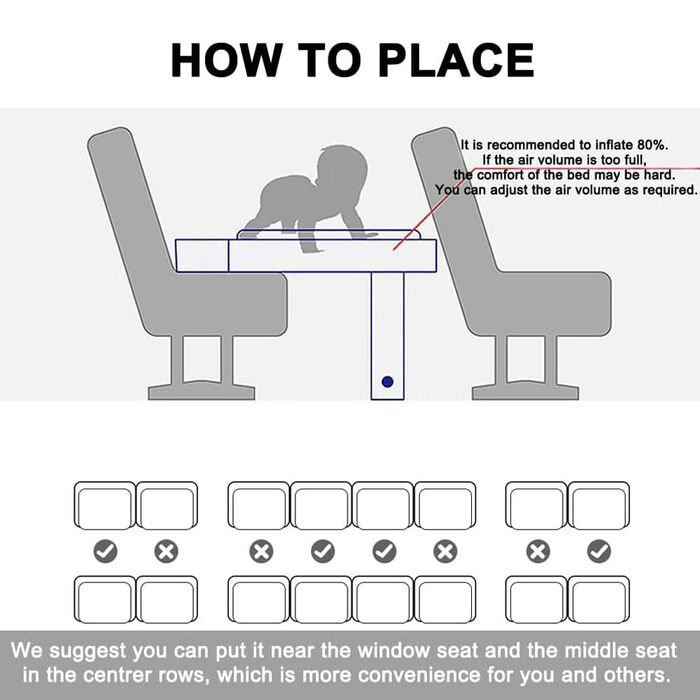 HOW TO PLACE

It is recommended to inflate 80%.
If the air volume is too full,
the comfort of the bed may be hard.
You can adjust the air volume as required.

We suggest you can put it near the window seat and the middle seat in the centrer rows, which is more convenience for you and others.