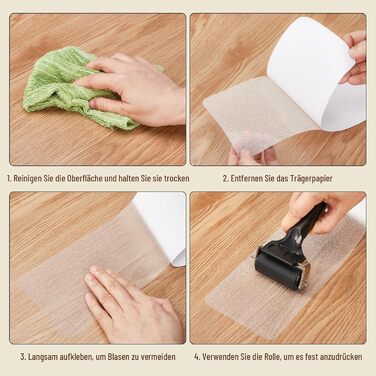 1. Reinigen Sie die Oberfläche und halten Sie sie trocken

2. Entfernen Sie das Trägerpapier

3. Langsam aufkleben, um Blasen zu vermeiden

4. Verwenden Sie die Rolle, um es fest anzudrücken