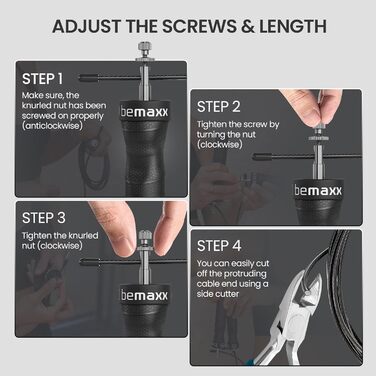 ADJUST THE SCREWS & LENGTH

STEP 1
Make sure, the knurled nut has been screwed on properly (anticlockwise)

bemaxx

STEP 2
Tighten the screw by turning the nut (clockwise)

bemaxx

STEP 3
Tighten the knurled nut (clockwise)

bemaxx

STEP 4
You can easily cut off the protruding cable end using a side cutter