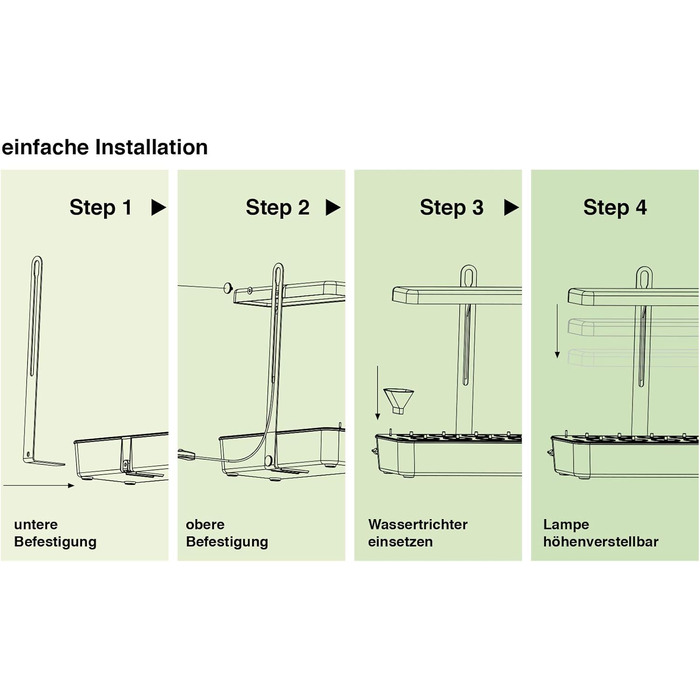 einfache Installation

Step 1 ▶

untere Befestigung

Step 2 ▶

obere Befestigung

Step 3 ▶

Wassertrichter einsetzen

Step 4

Lampe höhenverstellbar