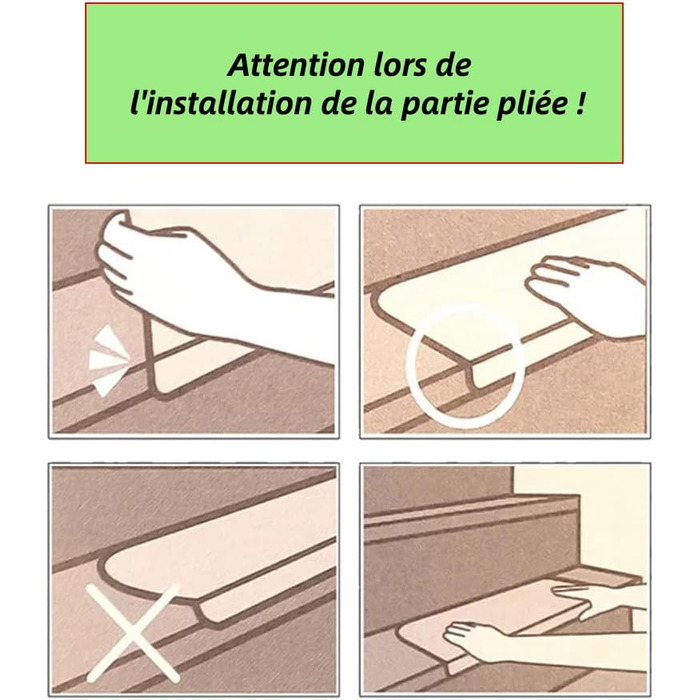 Attention lors de l'installation de la partie pliée !