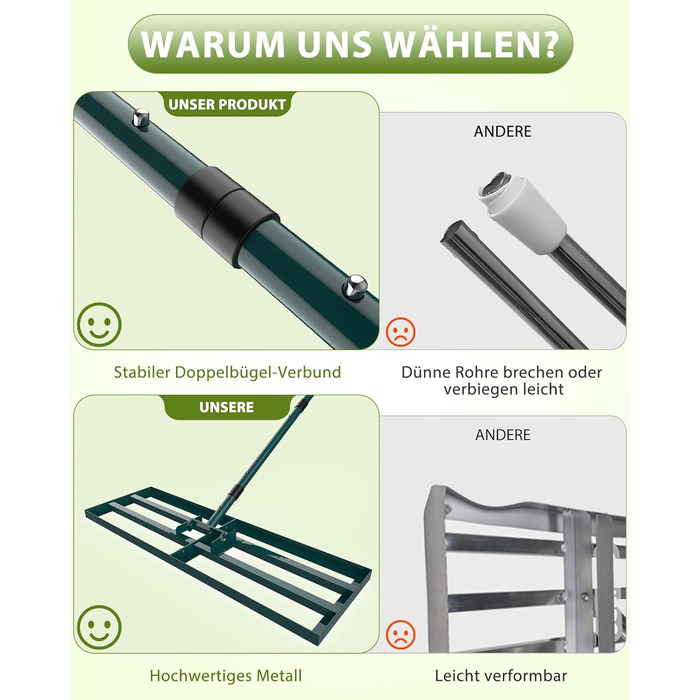 WARUM UNS WÄHLEN?

UNSER PRODUKT

ANDERE

Stabiler Doppelbügel-Verbund

Dünne Rohre brechen oder verbiegen leicht

UNSERE

ANDERE

Hochwertiges Metall

Leicht verformbar