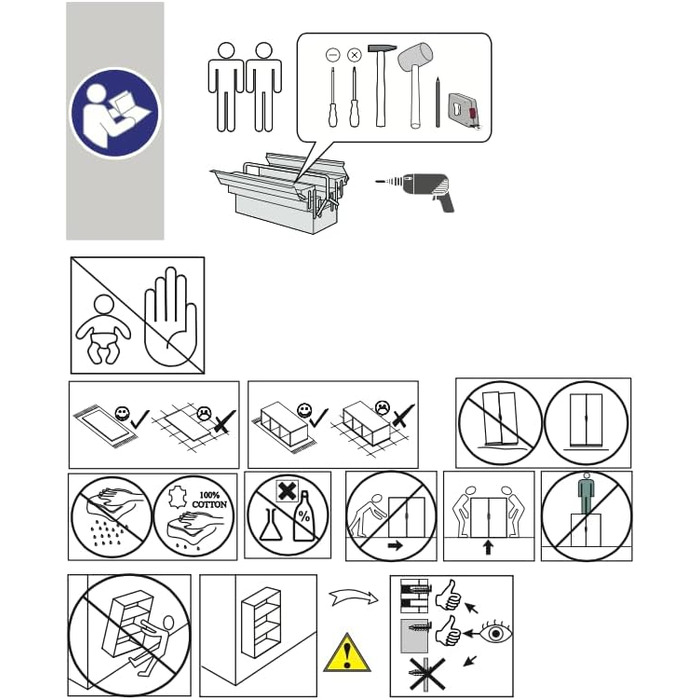 100%
COTTON

%