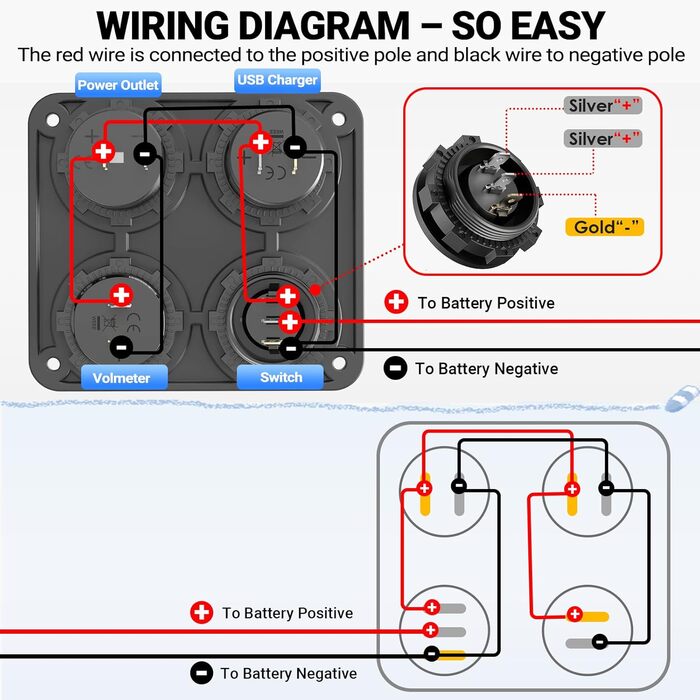 WIRING DIAGRAM – SO EASY

The red wire is connected to the positive pole and black wire to negative pole

Power Outlet

USB Charger

Silver"+"

Silver"+"

Gold"-"

To Battery Positive

To Battery Negative

Volmeter

Switch

To Battery Positive

To Battery Negative