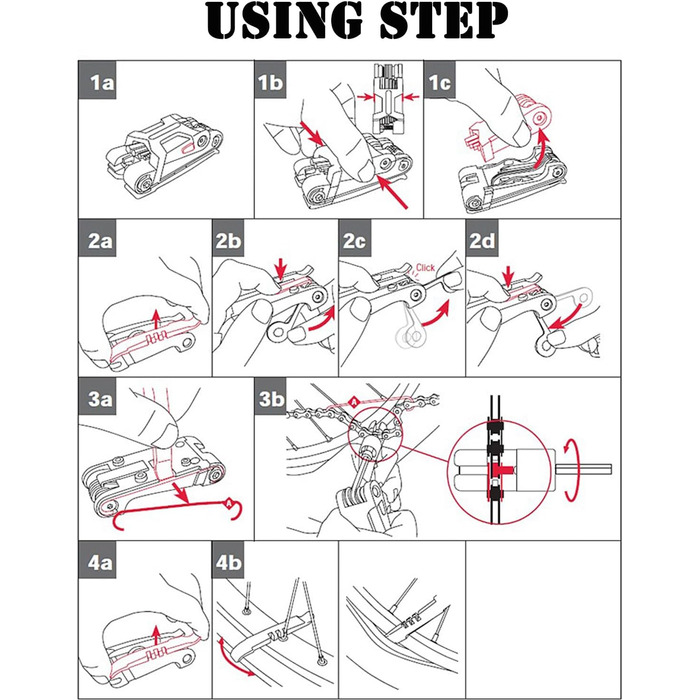 USING STEP

1a

1b

1c

2a

2b

2c

Click

2d

3a

A

3b

A

4a

4b