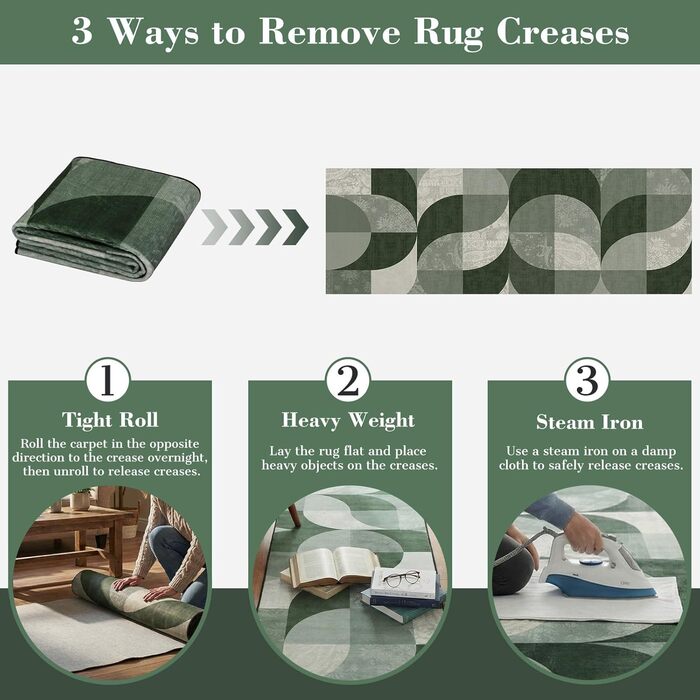 3 Ways to Remove Rug Creases

1
Tight Roll
Roll the carpet in the opposite direction to the crease overnight, then unroll to release creases.

2
Heavy Weight
Lay the rug flat and place heavy objects on the creases.

3
Steam Iron
Use a steam iron on a damp cloth to safely release creases.