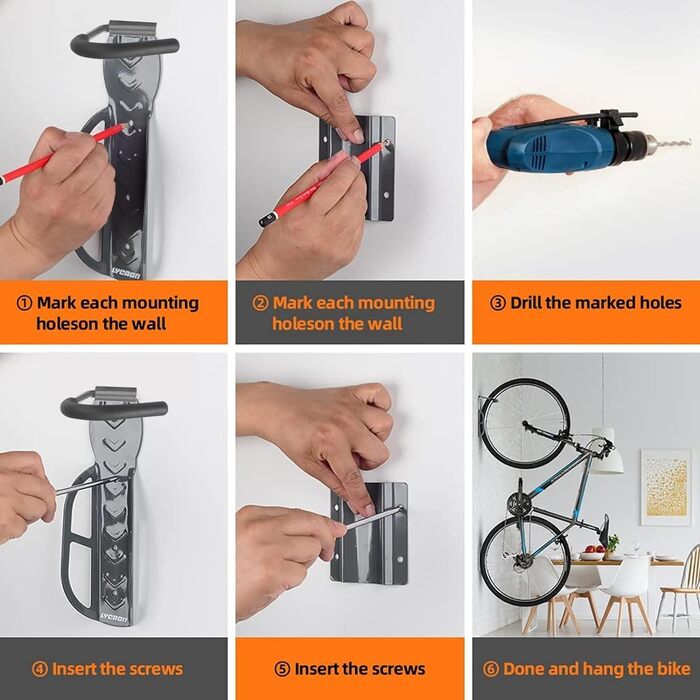 LYCAON

① Mark each mounting holeson the wall

② Mark each mounting holeson the wall

③ Drill the marked holes

LYCAON

④ Insert the screws

⑤ Insert the screws

⑥ Done and hang the bike