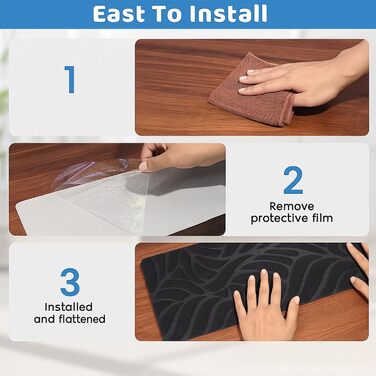 East To Install

1

2
Remove protective film

3
Installed and flattened