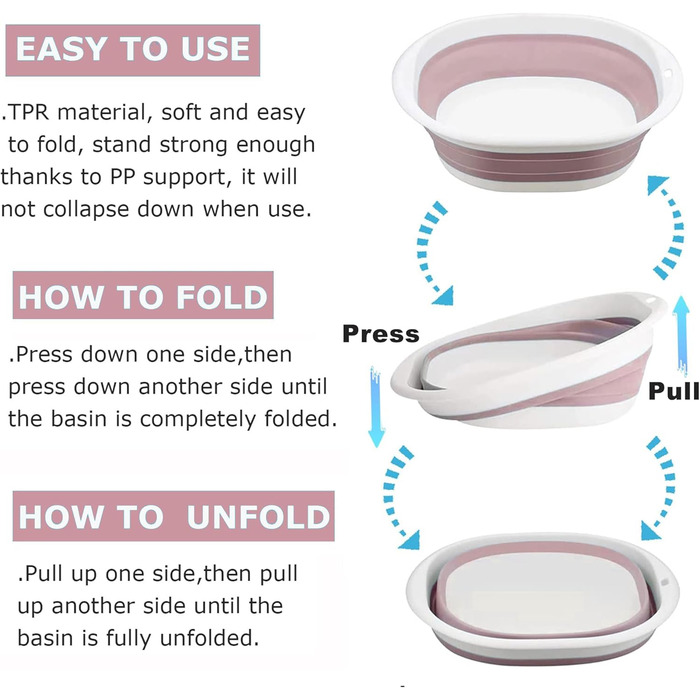 EASY TO USE

.TPR material, soft and easy to fold, stand strong enough thanks to PP support, it will not collapse down when use.

HOW TO FOLD

.Press down one side,then press down another side until the basin is completely folded.

HOW TO UNFOLD

.Pull up one side,then pull up another side until the basin is fully unfolded.

Press

Pull