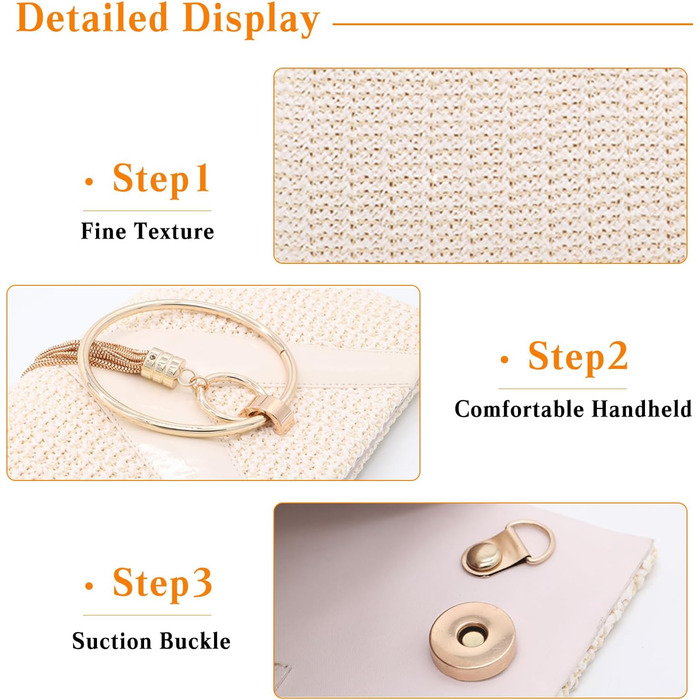 Detailed Display

· Step1

Fine Texture

· Step2

Comfortable Handheld

· Step3

Suction Buckle