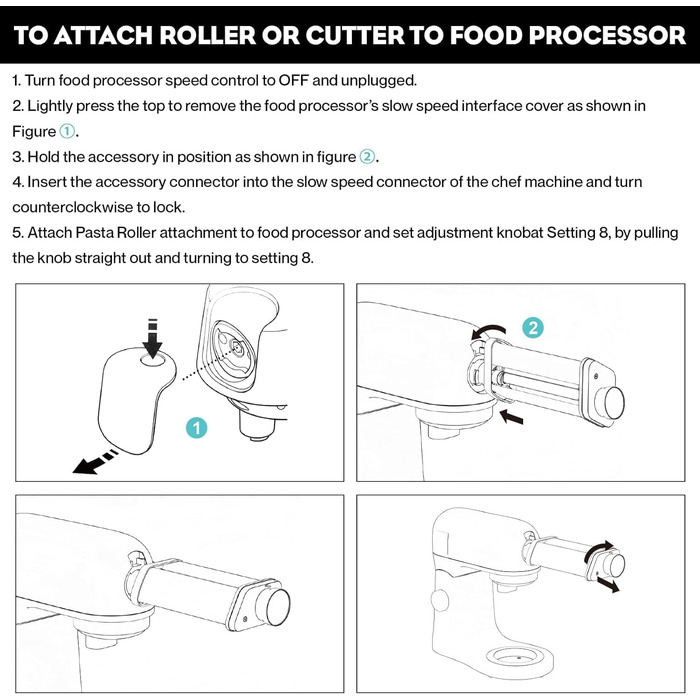 TO ATTACH ROLLER OR CUTTER TO FOOD PROCESSOR

1. Turn food processor speed control to OFF and unplugged.

2. Lightly press the top to remove the food processor's slow speed interface cover as shown in Figure ①.

3. Hold the accessory in position as shown in figure ②.

4. Insert the accessory connector into the slow speed connector of the chef machine and turn counterclockwise to lock.

5. Attach Pasta Roller attachment to food processor and set adjustment knobat Setting 8, by pulling the knob straight out and turning to setting 8.

1

2