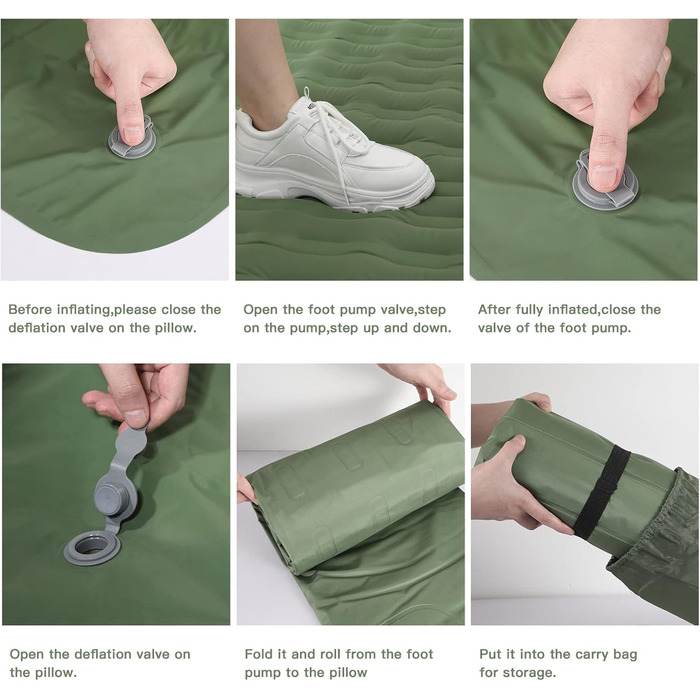 Before inflating,please close the deflation valve on the pillow.

Open the foot pump valve,step on the pump,step up and down.

After fully inflated,close the valve of the foot pump.

Open the deflation valve on the pillow.

Fold it and roll from the foot pump to the pillow

Put it into the carry bag for storage.