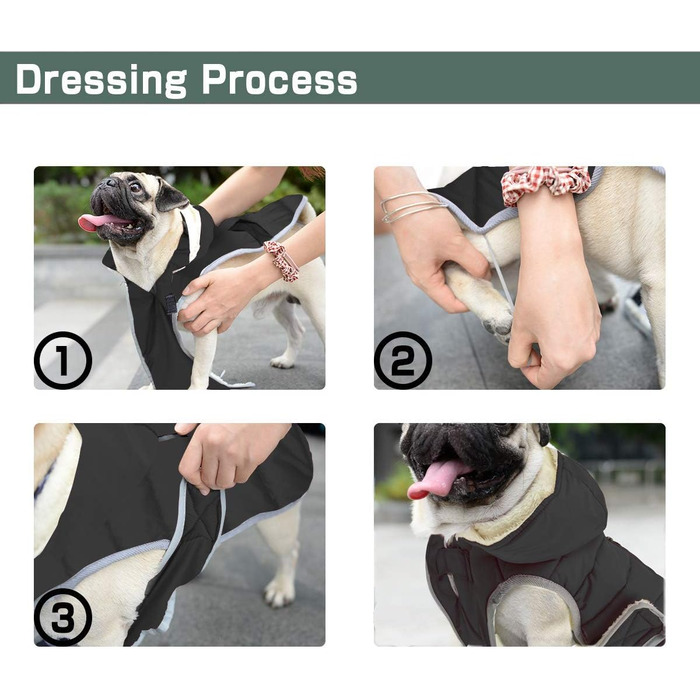 Dressing Process

①

②

③