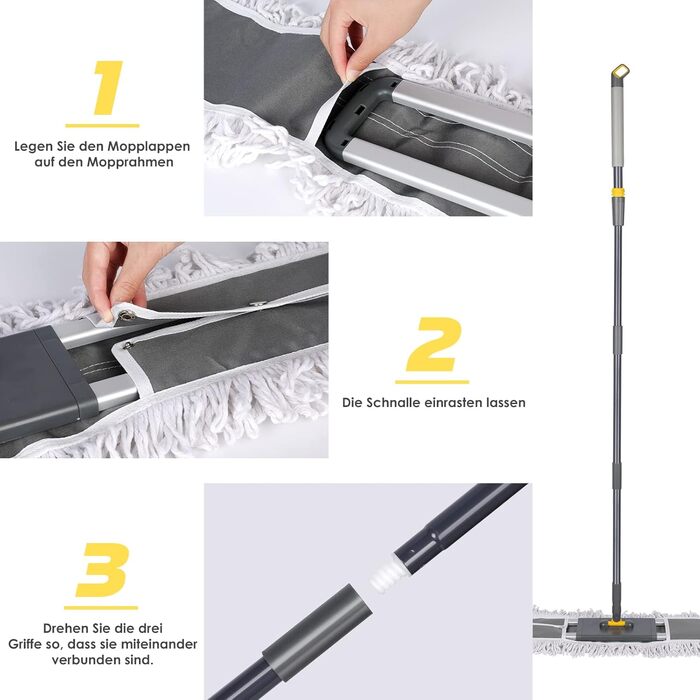 1

Legen Sie den Mopplappen auf den Mopprahmen

2

Die Schnalle einrasten lassen

3

Drehen Sie die drei Griffe so, dass sie miteinander verbunden sind.