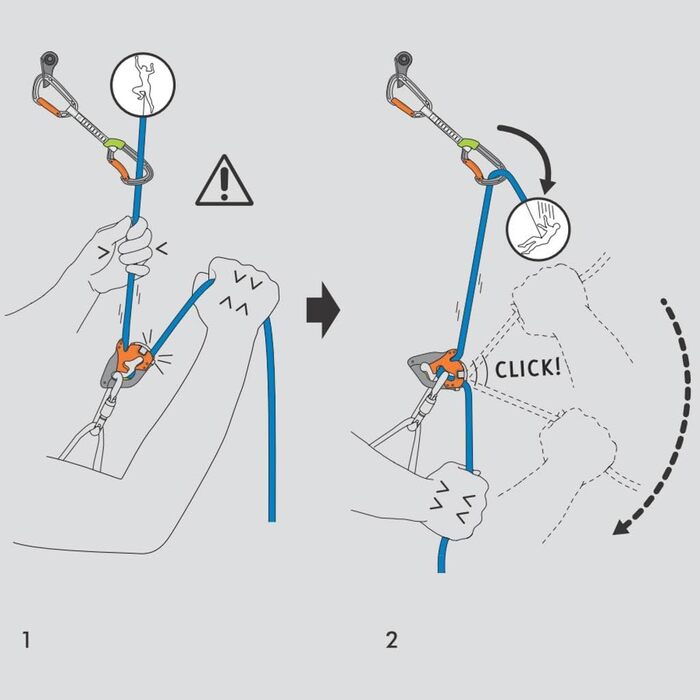 CLICK!

1

2