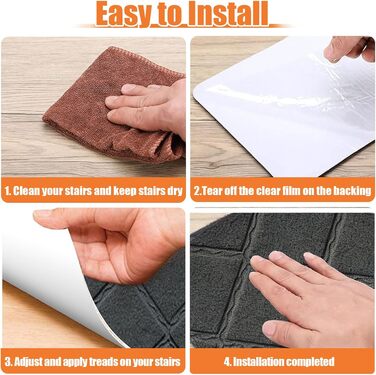 Easy to Install

1. Clean your stairs and keep stairs dry

2.Tear off the clear film on the backing

3. Adjust and apply treads on your stairs

4. Installation completed