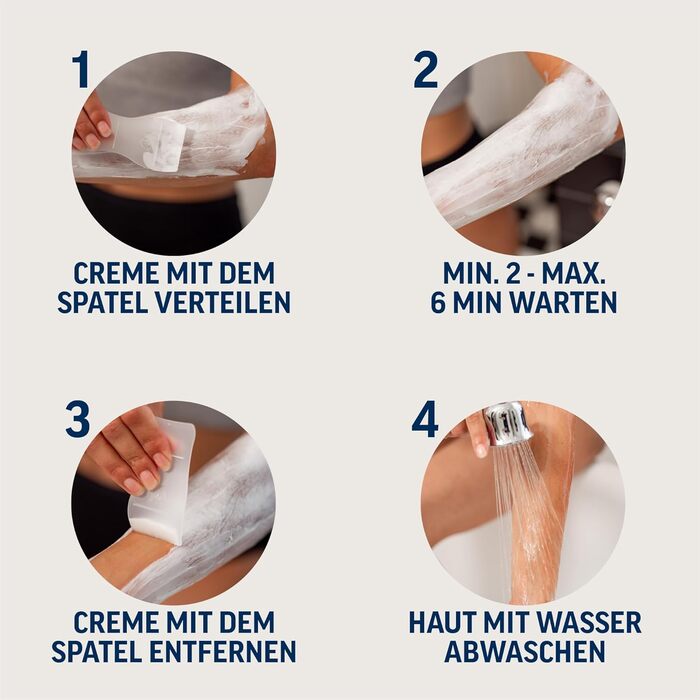 1

CREME MIT DEM SPATEL VERTEILEN

2

MIN. 2 - MAX. 6 MIN WARTEN

3

CREME MIT DEM SPATEL ENTFERNEN

4

HAUT MIT WASSER ABWASCHEN