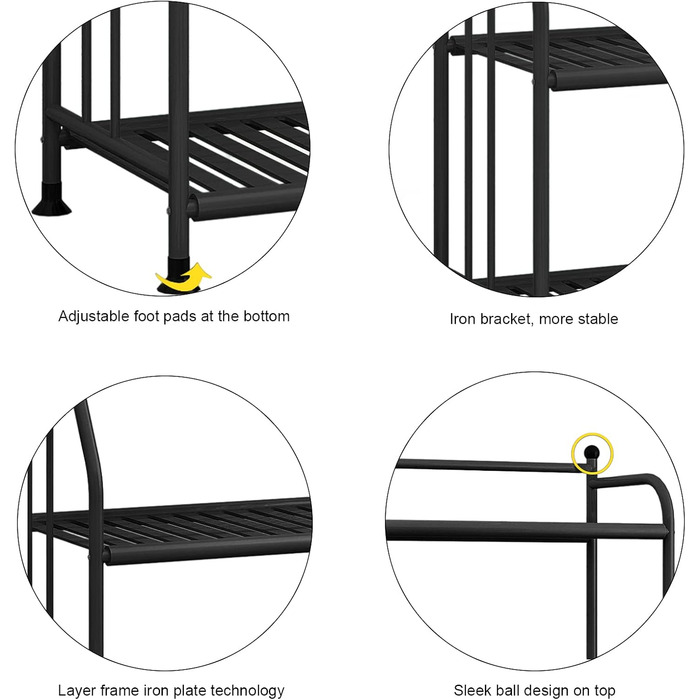 Adjustable foot pads at the bottom

Iron bracket, more stable

Layer frame iron plate technology

Sleek ball design on top