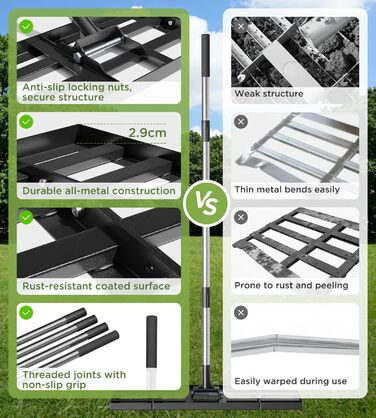 Anti-slip locking nuts, secure structure

2.9cm

Durable all-metal construction

Rust-resistant coated surface

Threaded joints with non-slip grip

VS

Weak structure

Thin metal bends easily

Prone to rust and peeling

Easily warped during use