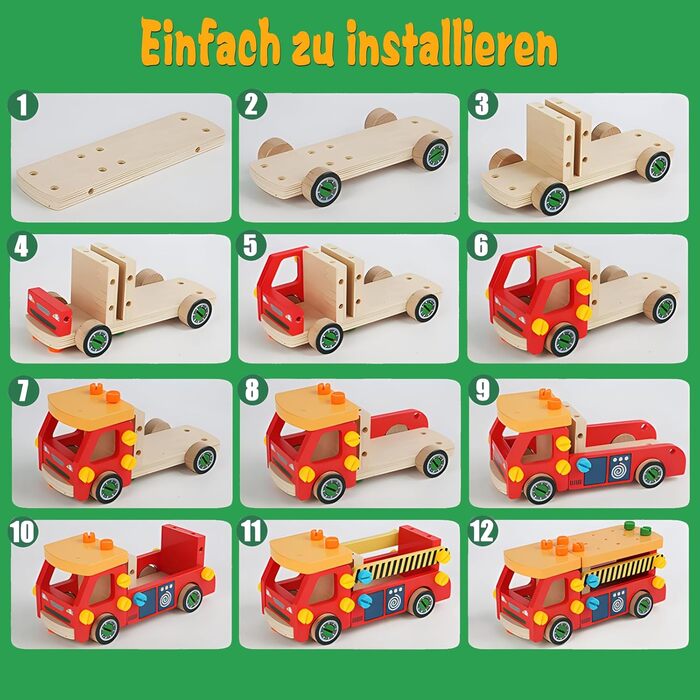 Einfach zu installieren

1

2

3

4

5

6

7

8

9

10

11

12