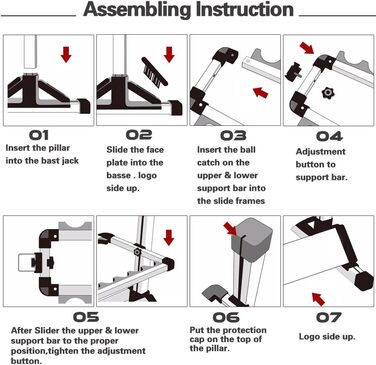 Assembling Instruction

01
Insert the pillar into the bast jack

02
Slide the face plate into the basse . logo side up.

03
Insert the ball catch on the upper & lower support bar into the slide frames

04
Adjustment button to support bar.

05
After Slider the upper & lower support bar to the proper position,tighten the adjustment button.

06
Put the protection cap on the top of the pillar.

07
Logo side up.