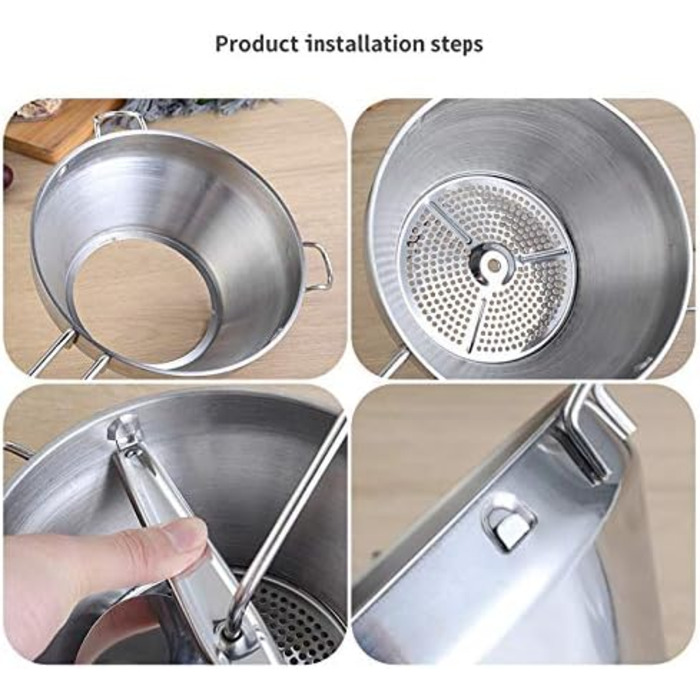 Product installation steps