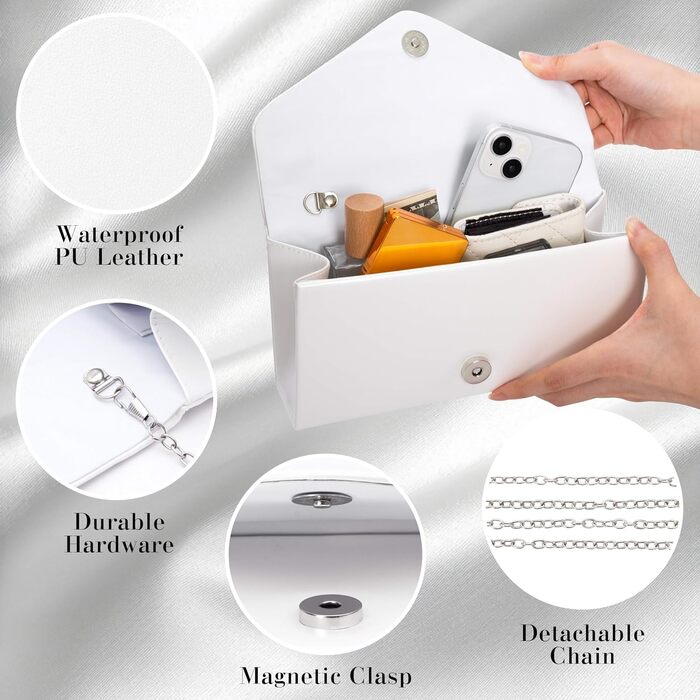 Waterproof
PU Leather

Durable
Hardware

Magnetic Clasp

Detachable
Chain