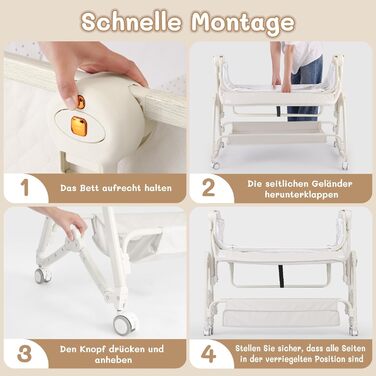 Schnelle Montage

1 Das Bett aufrecht halten

2 Die seitlichen Geländer herunterklappen

3 Den Knopf drücken und anheben

4 Stellen Sie sicher, dass alle Seiten in der verriegelten Position sind