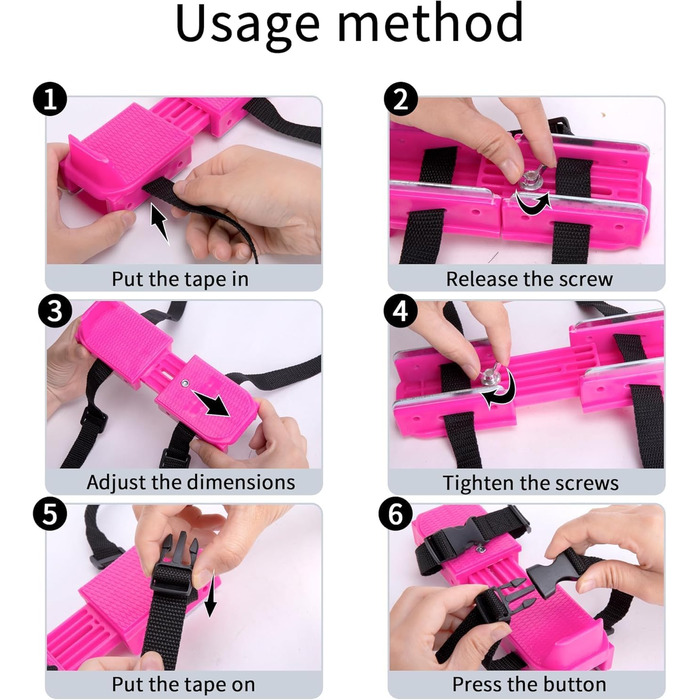 Usage method

1
Put the tape in

2
Release the screw

3
Adjust the dimensions

4
Tighten the screws

5
Put the tape on

6
Press the button