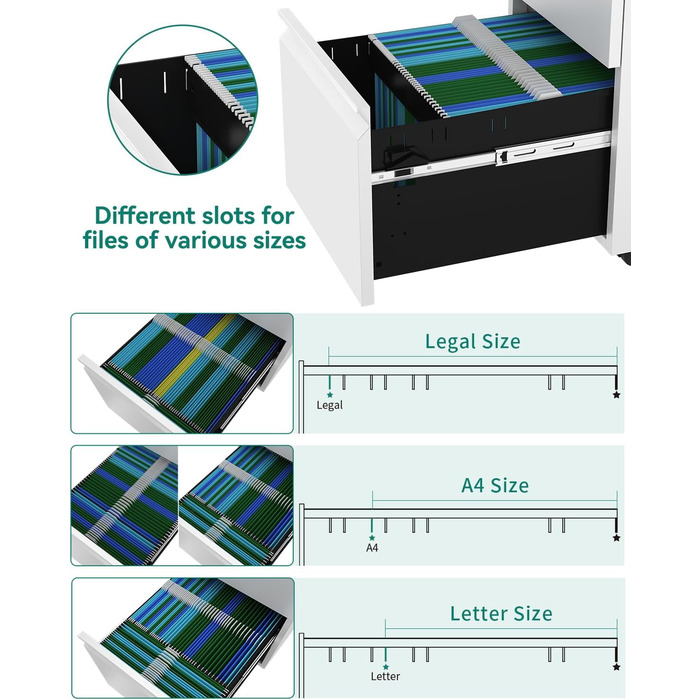 Different slots for files of various sizes

Legal Size

Legal

A4 Size

A4

Letter Size

Letter