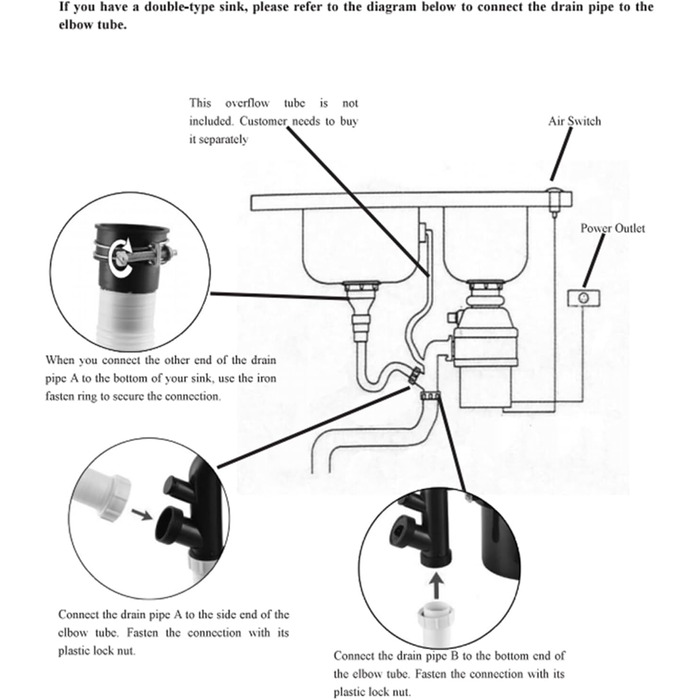 If you have a double-type sink, please refer to the diagram below to connect the drain pipe to the elbow tube.

This overflow tube is not included. Customer needs to buy it separately

Air Switch

Power Outlet

When you connect the other end of the drain pipe A to the bottom of your sink, use the iron fasten ring to secure the connection.

Connect the drain pipe A to the side end of the elbow tube. Fasten the connection with its plastic lock nut.

Connect the drain pipe B to the bottom end of the elbow tube. Fasten the connection with its plastic lock nut.