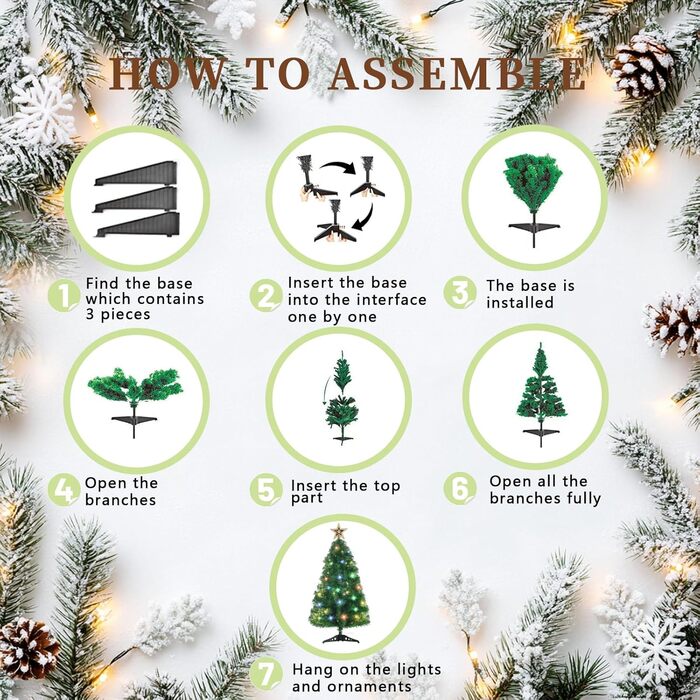 HOW TO ASSEMBLE

1 Find the base which contains 3 pieces

2 Insert the base into the interface one by one

3 The base is installed

4 Open the branches

5 Insert the top part

6 Open all the branches fully

7 Hang on the lights and ornaments