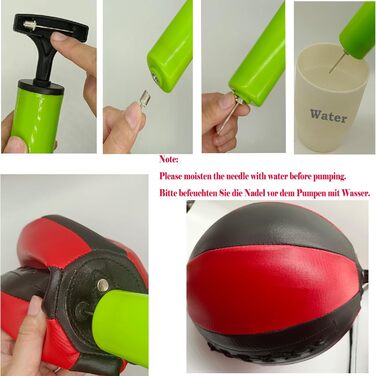 Water

Note:

Please moisten the needle with water before pumping.

Bitte befeuchten Sie die Nadel vor dem Pumpen mit Wasser.